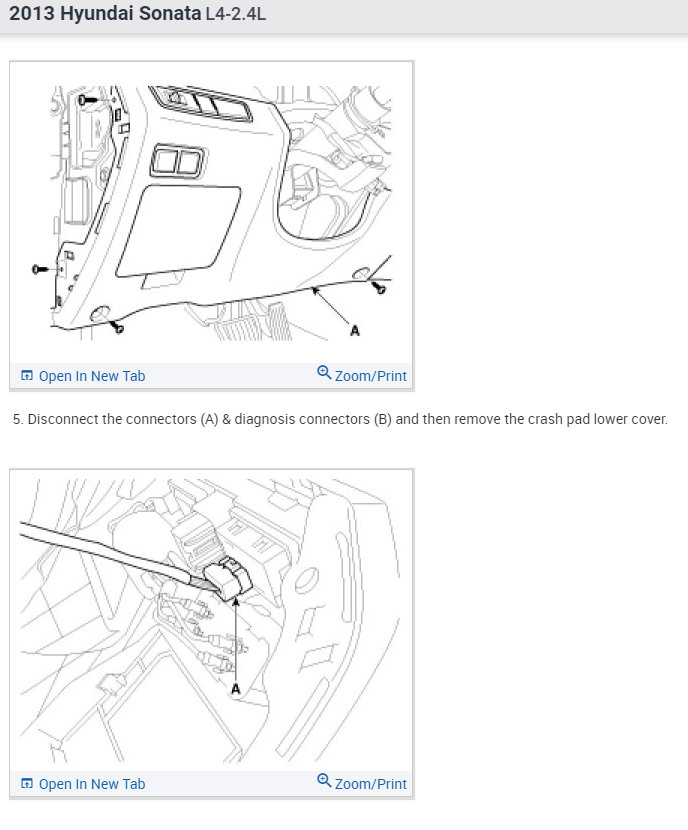 2013 Hyundai Sonata L4-2.4L

A

Open In New Tab

Zoom/Print

5. Disconnect the connectors (A) & diagnosis connectors (B) and then remove the crash pad lower cover.

A

Open In New Tab

Zoom/Print