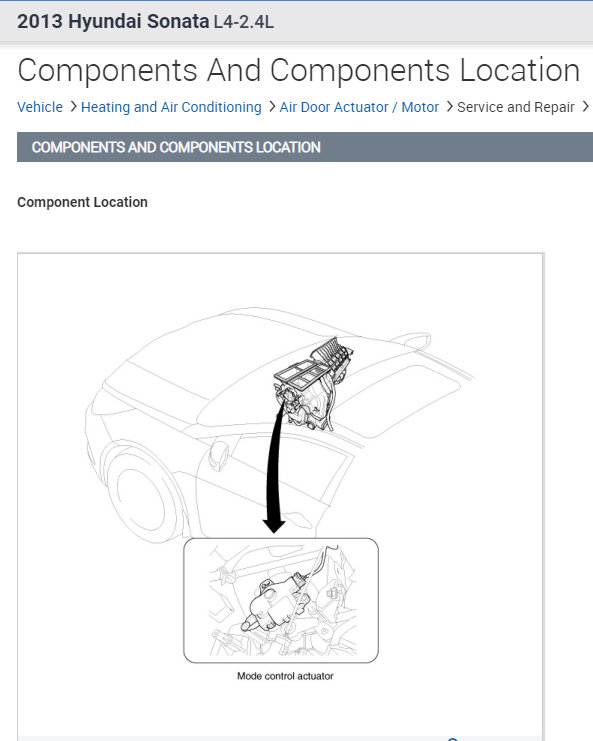 2013 Hyundai Sonata L4-2.4L

Components And Components Location

Vehicle > Heating and Air Conditioning > Air Door Actuator / Motor > Service and Repair >

COMPONENTS AND COMPONENTS LOCATION

Component Location

Mode control actuator