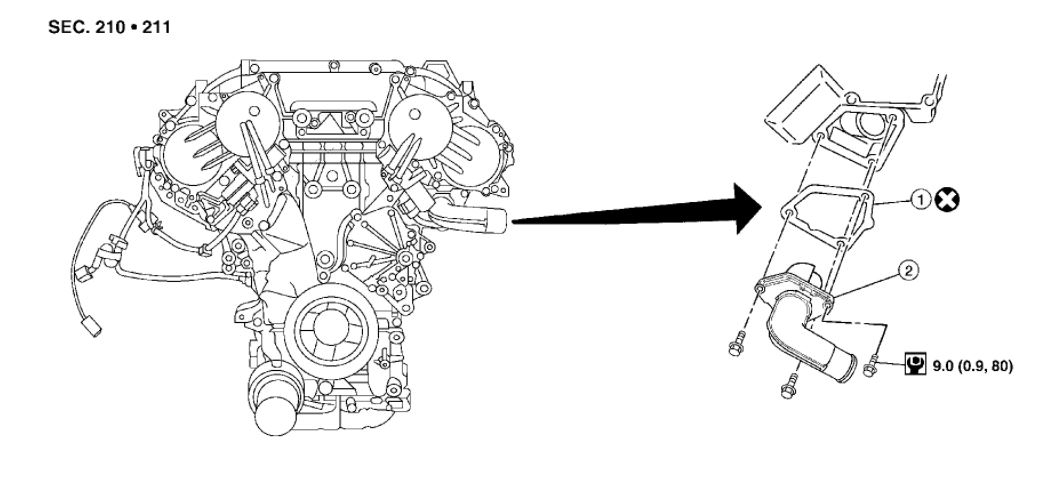 SEC. 210 • 211

1

2

9.0 (0.9, 80)