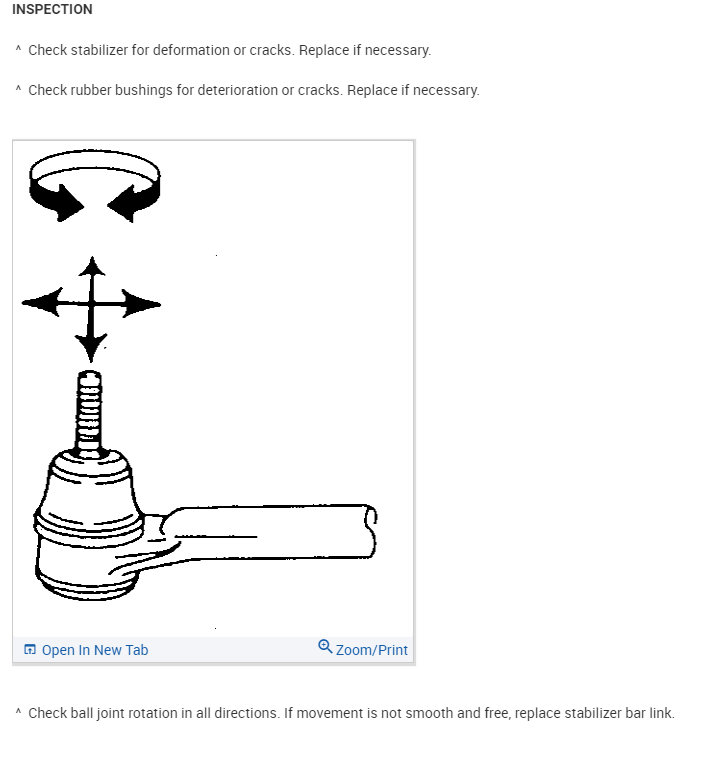 INSPECTION

^ Check stabilizer for deformation or cracks. Replace if necessary.

^ Check rubber bushings for deterioration or cracks. Replace if necessary.

Open In New Tab

Zoom/Print

^ Check ball joint rotation in all directions. If movement is not smooth and free, replace stabilizer bar link.