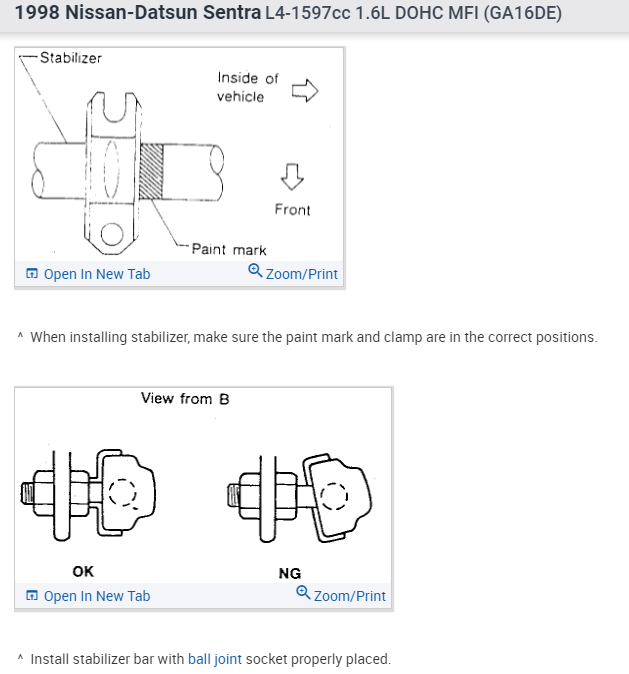 1998 Nissan-Datsun Sentra L4-1597cc 1.6L DOHC MFI (GA16DE)

Stabilizer

Inside of vehicle

Front

Paint mark

Open In New Tab

Zoom/Print

^ When installing stabilizer, make sure the paint mark and clamp are in the correct positions.

View from B

OK

NG

Open In New Tab

Zoom/Print

^ Install stabilizer bar with ball joint socket properly placed.