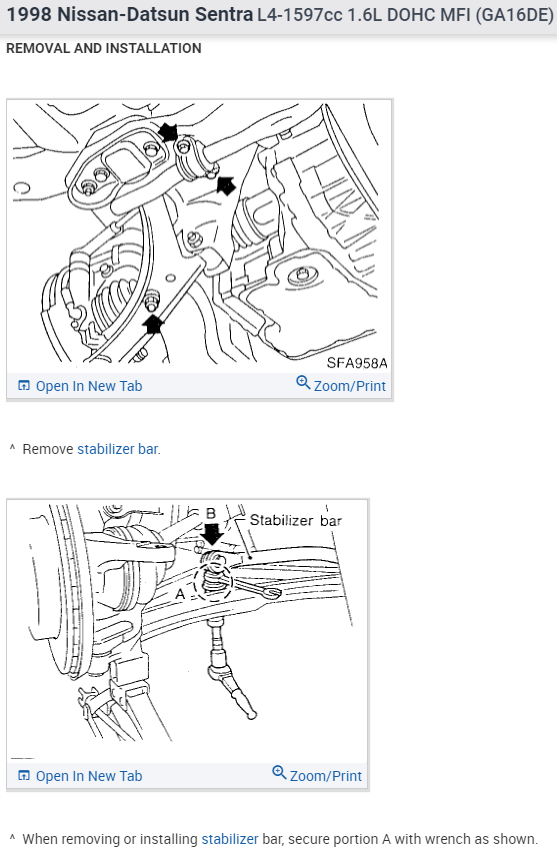 1998 Nissan-Datsun Sentra L4-1597cc 1.6L DOHC MFI (GA16DE)

REMOVAL AND INSTALLATION

SFA958A

Open In New Tab Zoom/Print

^ Remove stabilizer bar.

B Stabilizer bar

A

Open In New Tab Zoom/Print

^ When removing or installing stabilizer bar, secure portion A with wrench as shown.