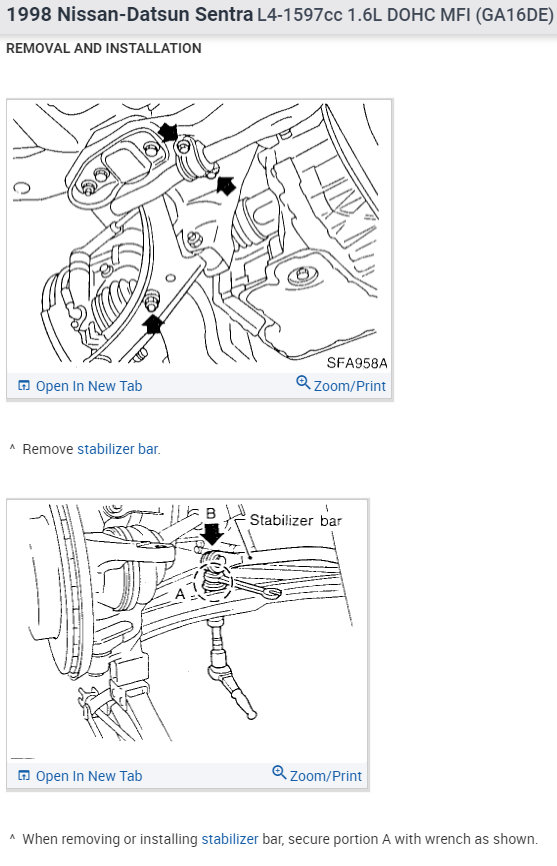 1998 Nissan-Datsun Sentra L4-1597cc 1.6L DOHC MFI (GA16DE)

REMOVAL AND INSTALLATION

SFA958A

Open In New Tab   Zoom/Print

^ Remove stabilizer bar.

B
Stabilizer bar
A

Open In New Tab   Zoom/Print

^ When removing or installing stabilizer bar, secure portion A with wrench as shown.