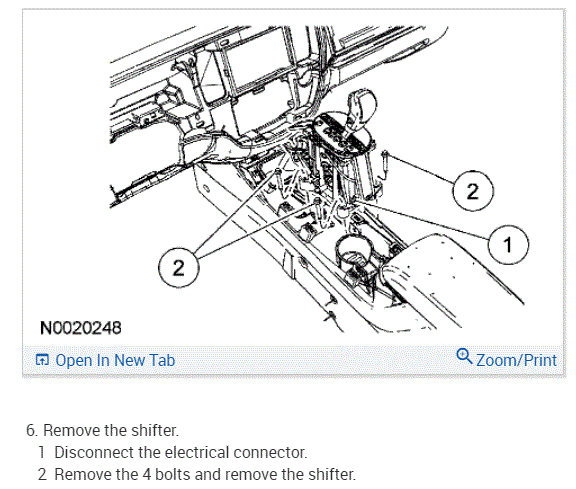 2

1

2

N0020248

Open In New Tab

Zoom/Print

6. Remove the shifter.

1 Disconnect the electrical connector.

2 Remove the 4 bolts and remove the shifter.