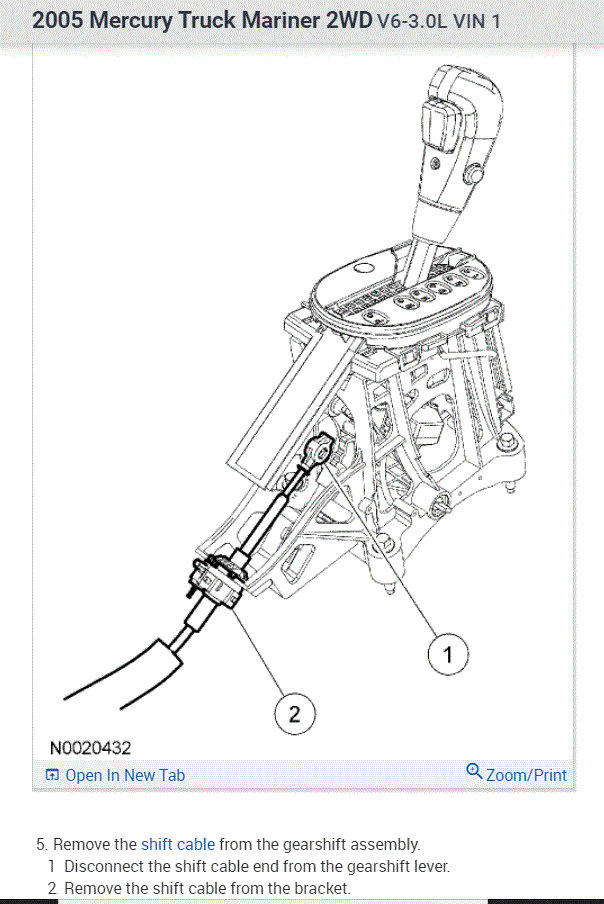 2005 Mercury Truck Mariner 2WD V6-3.0L VIN 1

1

2

N0020432

Open In New Tab

Zoom/Print

5. Remove the shift cable from the gearshift assembly.

1 Disconnect the shift cable end from the gearshift lever.

2 Remove the shift cable from the bracket.