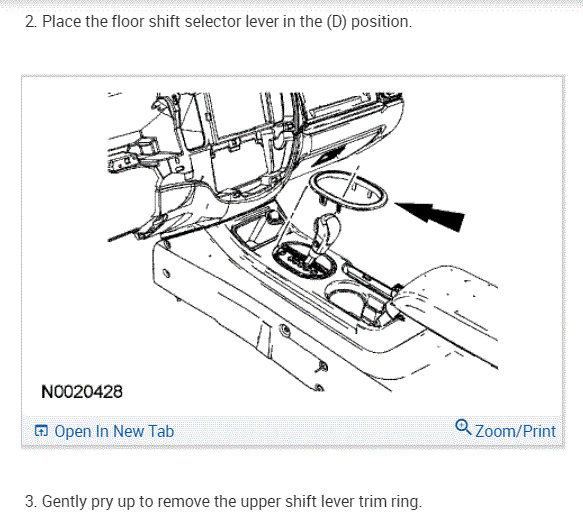 2. Place the floor shift selector lever in the (D) position.

N0020428

Open In New Tab

Zoom/Print

3. Gently pry up to remove the upper shift lever trim ring.