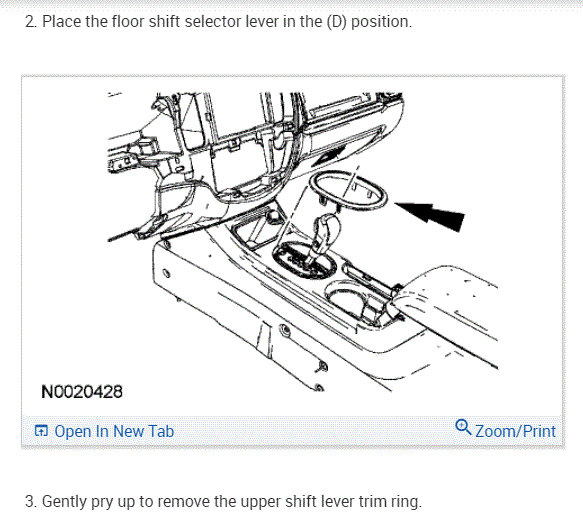 2. Place the floor shift selector lever in the (D) position.

N0020428

Open In New Tab

Zoom/Print

3. Gently pry up to remove the upper shift lever trim ring.