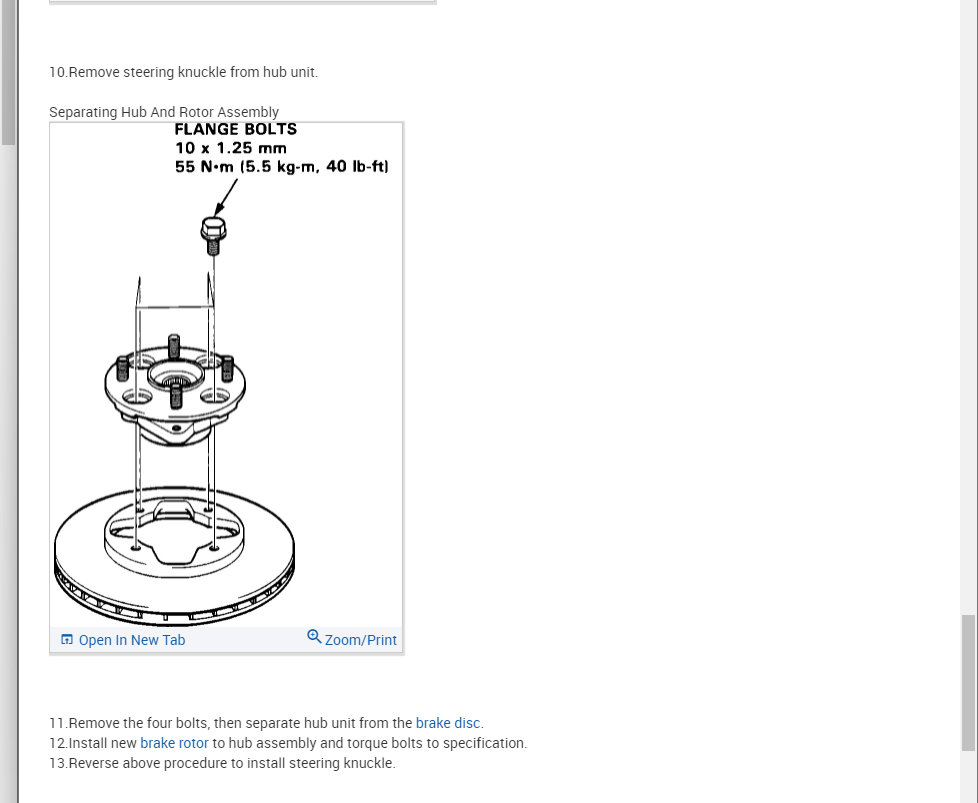 10.Remove steering knuckle from hub unit.

Separating Hub And Rotor Assembly

FLANGE BOLTS
10 x 1.25 mm
55 N·m (5.5 kg-m, 40 lb-ft)

Open In New Tab
Zoom/Print

11.Remove the four bolts, then separate hub unit from the brake disc.
12.Install new brake rotor to hub assembly and torque bolts to specification.
13.Reverse above procedure to install steering knuckle.