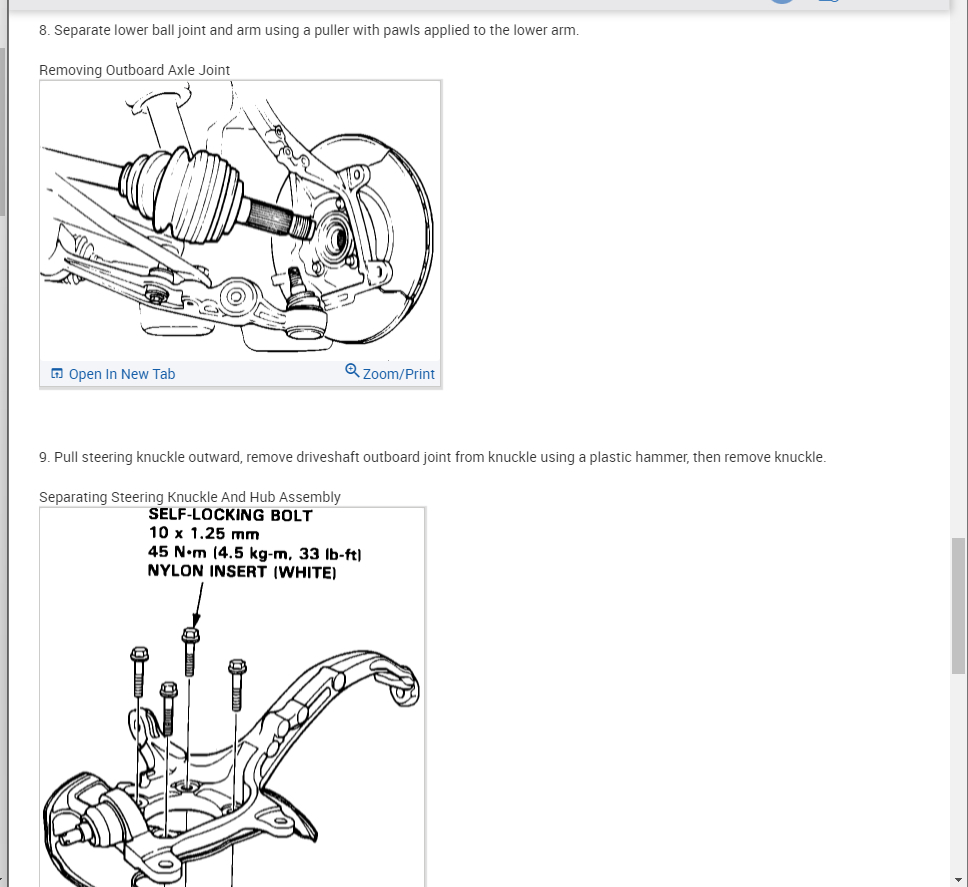 8. Separate lower ball joint and arm using a puller with pawls applied to the lower arm.

Removing Outboard Axle Joint

Open In New Tab

Zoom/Print

9. Pull steering knuckle outward, remove driveshaft outboard joint from knuckle using a plastic hammer, then remove knuckle.

Separating Steering Knuckle And Hub Assembly

SELF-LOCKING BOLT
10 x 1.25 mm
45 N•m (4.5 kg-m, 33 lb-ft)
NYLON INSERT (WHITE)