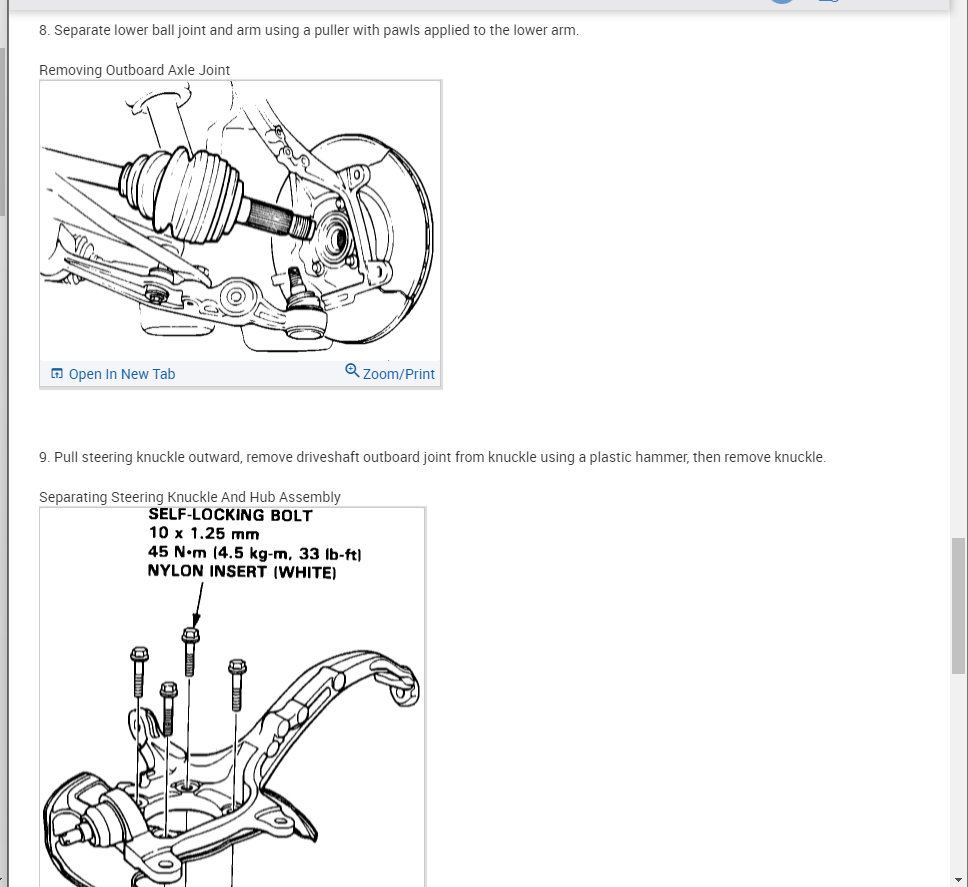 8. Separate lower ball joint and arm using a puller with pawls applied to the lower arm.

Removing Outboard Axle Joint

Open In New Tab

Zoom/Print

9. Pull steering knuckle outward, remove driveshaft outboard joint from knuckle using a plastic hammer, then remove knuckle.

Separating Steering Knuckle And Hub Assembly

SELF-LOCKING BOLT
10 x 1.25 mm
45 N•m (4.5 kg-m, 33 lb-ft)
NYLON INSERT (WHITE)