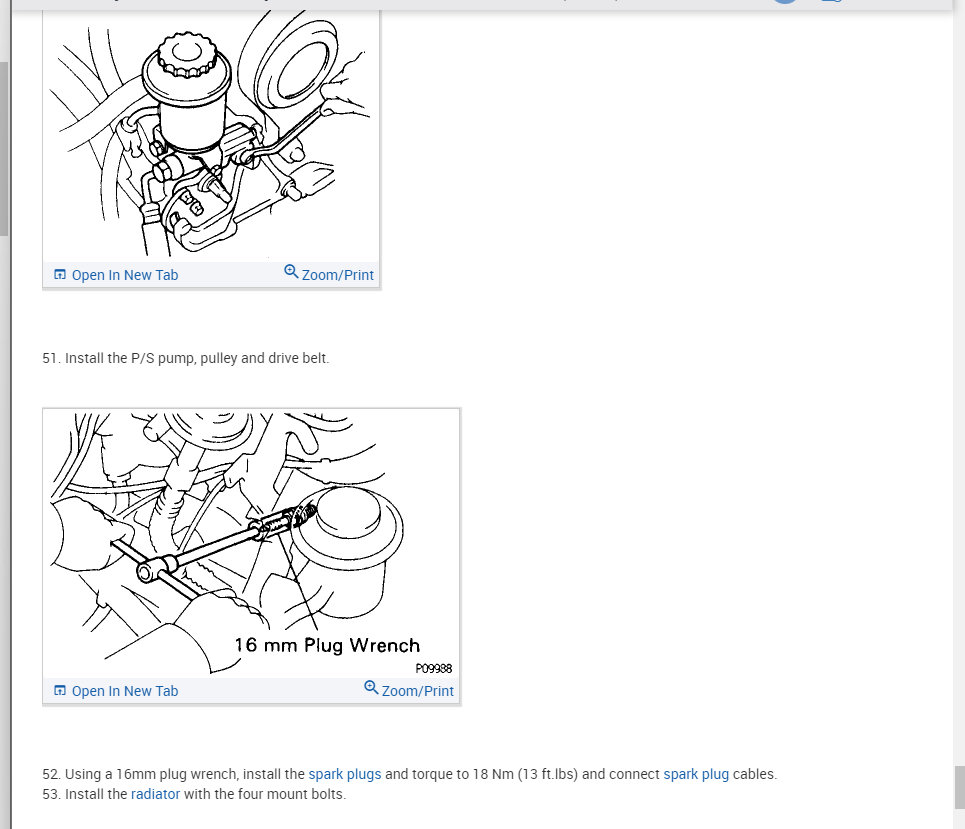 Open In New Tab
Zoom/Print

51. Install the P/S pump, pulley and drive belt.

16 mm Plug Wrench
P09988

Open In New Tab
Zoom/Print

52. Using a 16mm plug wrench, install the spark plugs and torque to 18 Nm (13 ft.lbs) and connect spark plug cables.
53. Install the radiator with the four mount bolts.