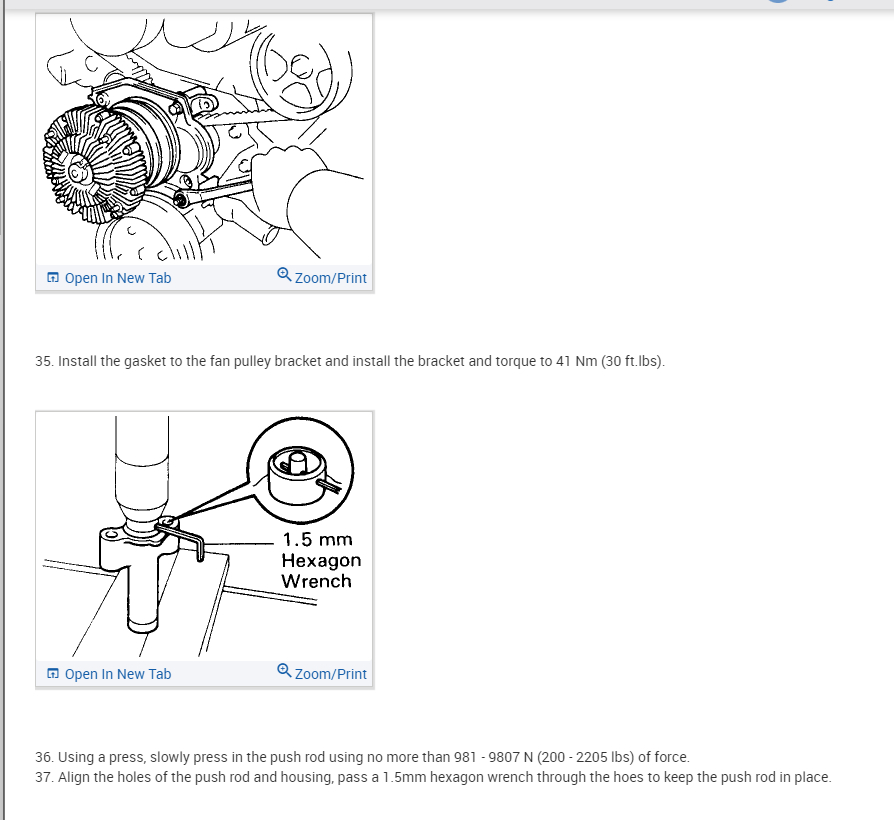 Open In New Tab
Zoom/Print

35. Install the gasket to the fan pulley bracket and install the bracket and torque to 41 Nm (30 ft.lbs).

1.5 mm Hexagon Wrench

Open In New Tab
Zoom/Print

36. Using a press, slowly press in the push rod using no more than 981 - 9807 N (200 - 2205 lbs) of force.
37. Align the holes of the push rod and housing, pass a 1.5mm hexagon wrench through the hoes to keep the push rod in place.