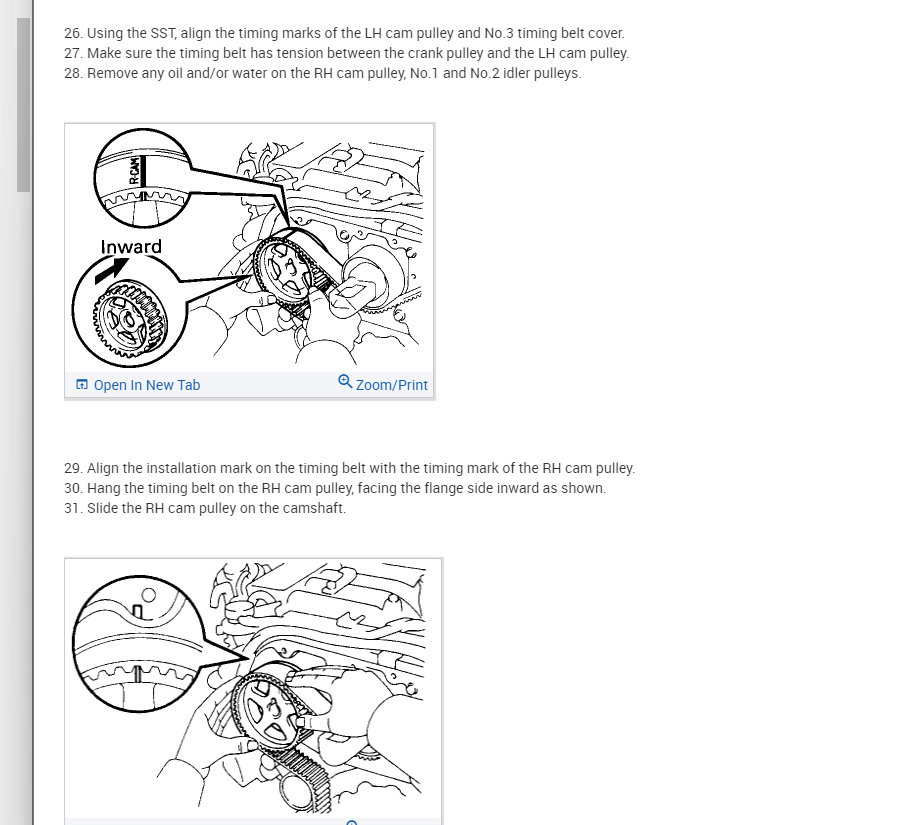 26. Using the SST, align the timing marks of the LH cam pulley and No.3 timing belt cover.
27. Make sure the timing belt has tension between the crank pulley and the LH cam pulley.
28. Remove any oil and/or water on the RH cam pulley, No.1 and No.2 idler pulleys.

R-CAM

Inward

Open In New Tab

Zoom/Print

29. Align the installation mark on the timing belt with the timing mark of the RH cam pulley.
30. Hang the timing belt on the RH cam pulley, facing the flange side inward as shown.
31. Slide the RH cam pulley on the camshaft.