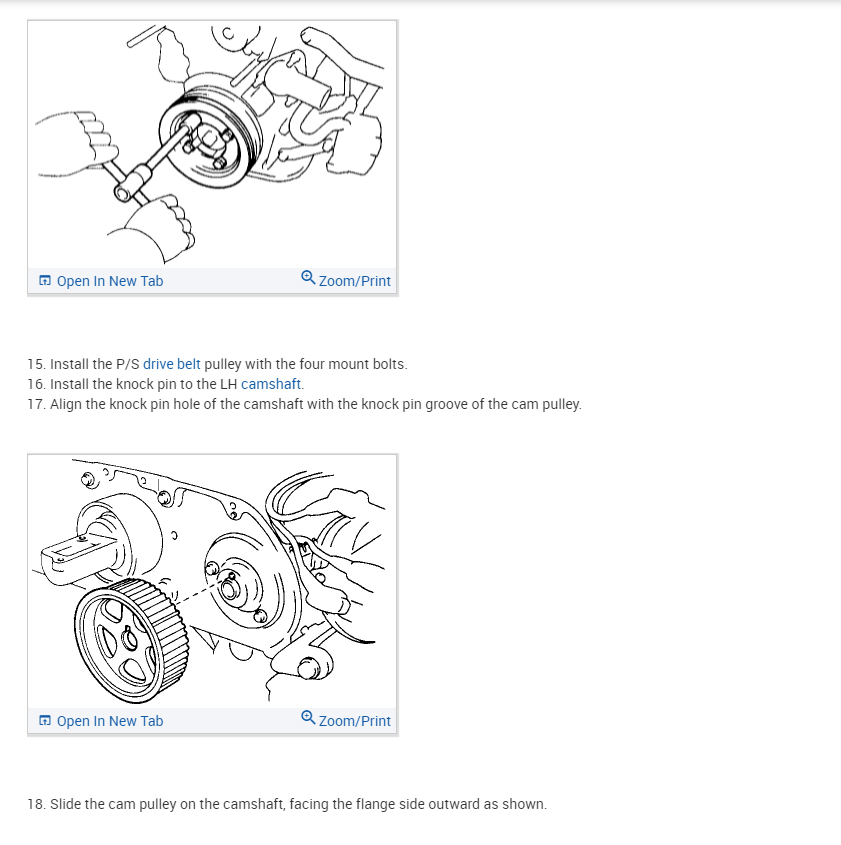 Open In New Tab
Zoom/Print

15. Install the P/S drive belt pulley with the four mount bolts.
16. Install the knock pin to the LH camshaft.
17. Align the knock pin hole of the camshaft with the knock pin groove of the cam pulley.

Open In New Tab
Zoom/Print

18. Slide the cam pulley on the camshaft, facing the flange side outward as shown.