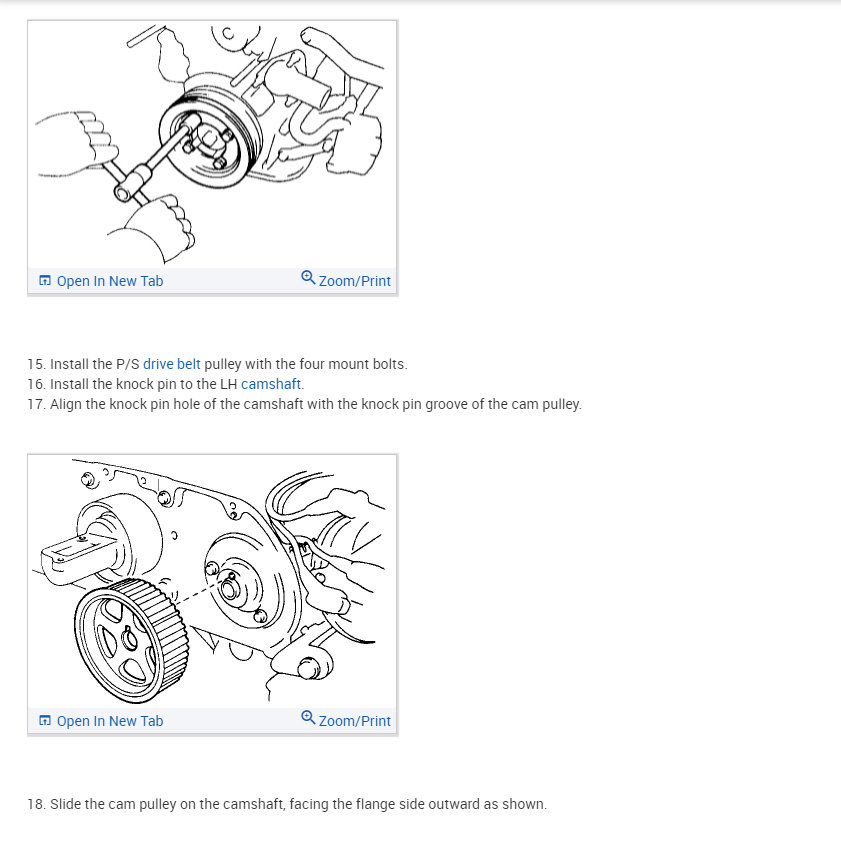 Open In New Tab
Zoom/Print

15. Install the P/S drive belt pulley with the four mount bolts.
16. Install the knock pin to the LH camshaft.
17. Align the knock pin hole of the camshaft with the knock pin groove of the cam pulley.

Open In New Tab
Zoom/Print

18. Slide the cam pulley on the camshaft, facing the flange side outward as shown.