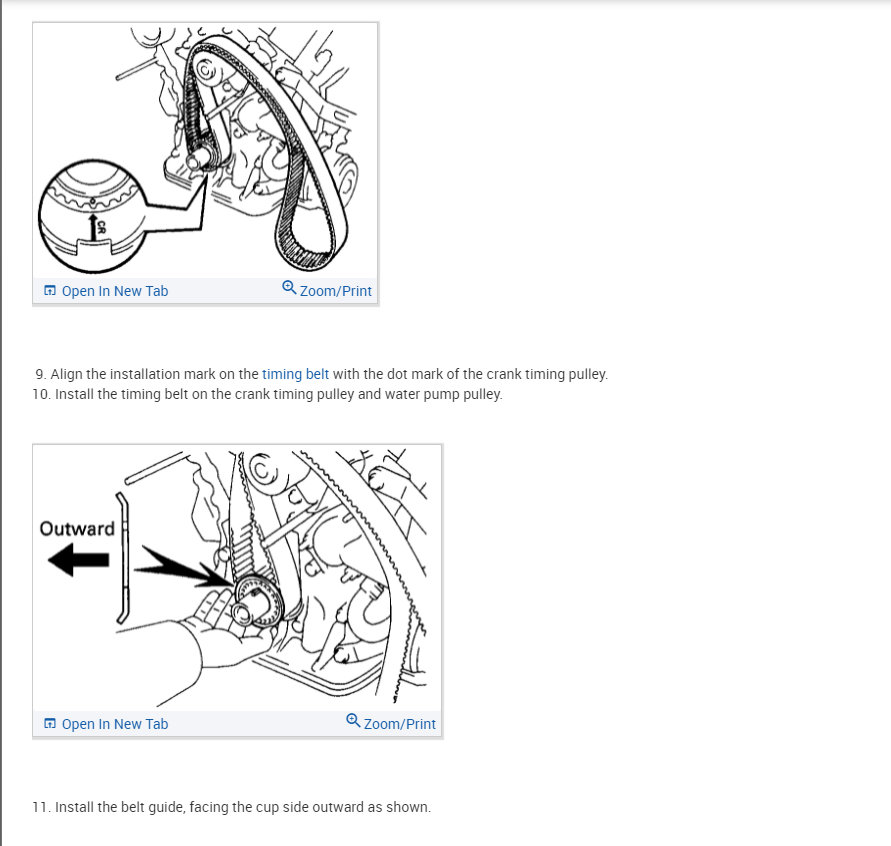 CR

Open In New Tab Zoom/Print

9. Align the installation mark on the timing belt with the dot mark of the crank timing pulley.
10. Install the timing belt on the crank timing pulley and water pump pulley.

Outward

Open In New Tab Zoom/Print

11. Install the belt guide, facing the cup side outward as shown.