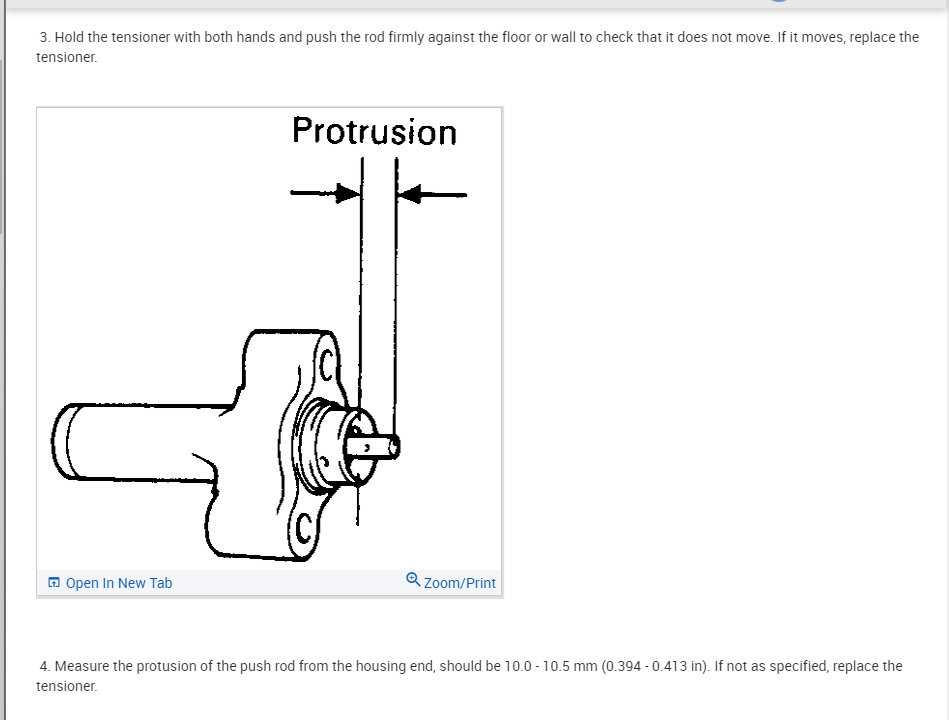 3. Hold the tensioner with both hands and push the rod firmly against the floor or wall to check that it does not move. If it moves, replace the tensioner.

Protrusion

Open In New Tab

Zoom/Print

4. Measure the protusion of the push rod from the housing end, should be 10.0 - 10.5 mm (0.394 - 0.413 in). If not as specified, replace the tensioner.