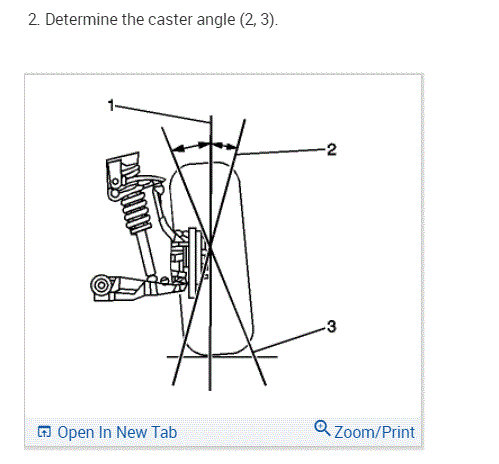 2. Determine the caster angle (2, 3).

1

2

3

Open In New Tab

Zoom/Print