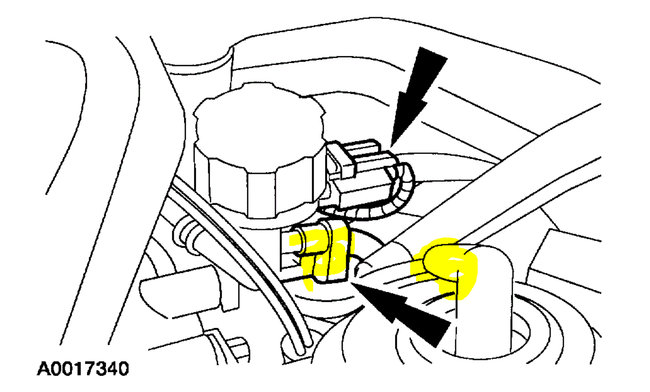 A0017340