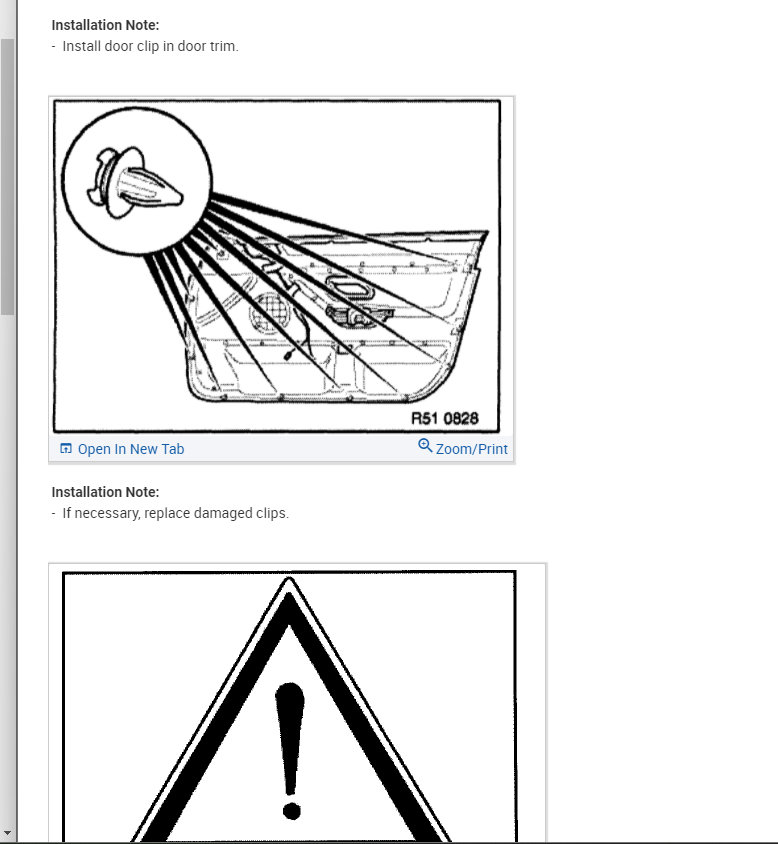 **Installation Note:**
- Install door clip in door trim.

R51 0828

Open In New Tab

Zoom/Print

**Installation Note:**
- If necessary, replace damaged clips.