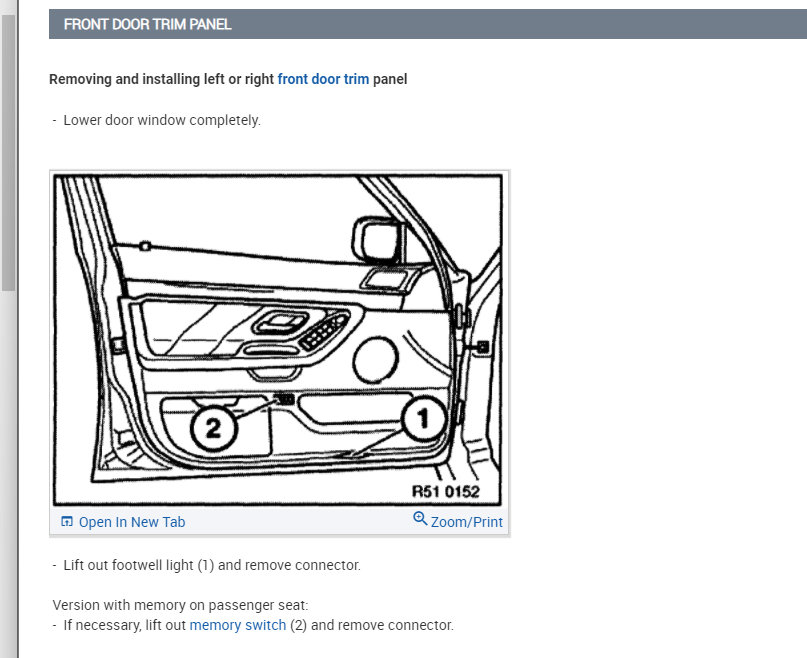 FRONT DOOR TRIM PANEL

Removing and installing left or right front door trim panel

- Lower door window completely.

2

1

R51 0152

Open In New Tab

Zoom/Print

- Lift out footwell light (1) and remove connector.

Version with memory on passenger seat:
- If necessary, lift out memory switch (2) and remove connector.