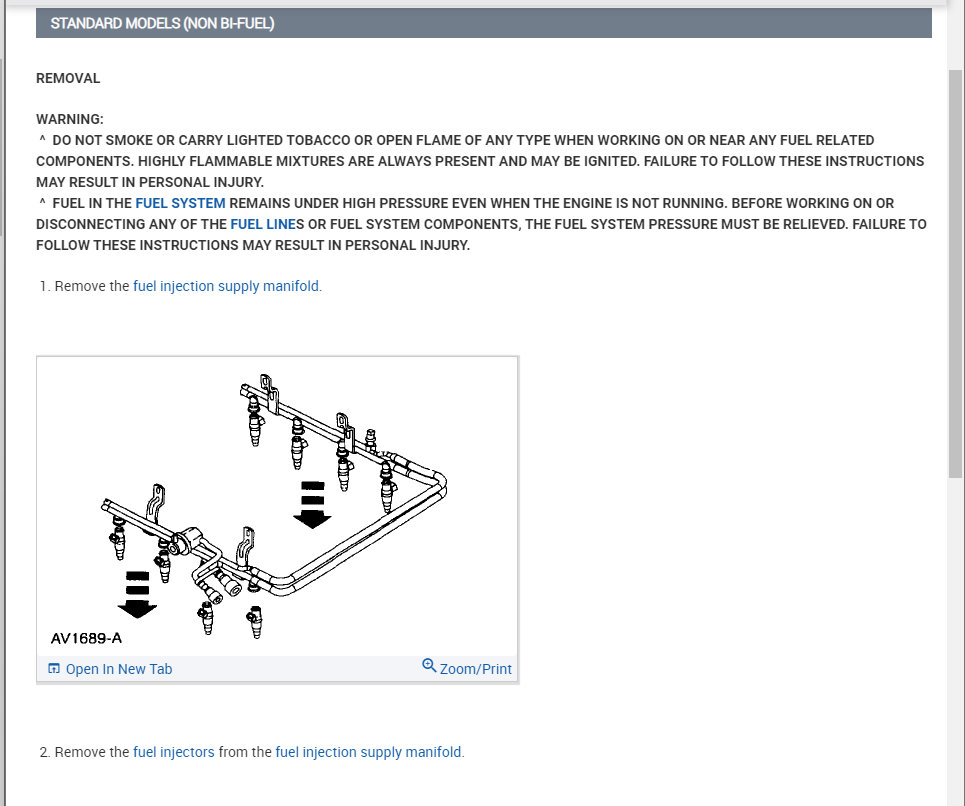 STANDARD MODELS (NON BI-FUEL)

REMOVAL

WARNING:
^ DO NOT SMOKE OR CARRY LIGHTED TOBACCO OR OPEN FLAME OF ANY TYPE WHEN WORKING ON OR NEAR ANY FUEL RELATED COMPONENTS. HIGHLY FLAMMABLE MIXTURES ARE ALWAYS PRESENT AND MAY BE IGNITED. FAILURE TO FOLLOW THESE INSTRUCTIONS MAY RESULT IN PERSONAL INJURY.
^ FUEL IN THE FUEL SYSTEM REMAINS UNDER HIGH PRESSURE EVEN WHEN THE ENGINE IS NOT RUNNING. BEFORE WORKING ON OR DISCONNECTING ANY OF THE FUEL LINES OR FUEL SYSTEM COMPONENTS, THE FUEL SYSTEM PRESSURE MUST BE RELIEVED. FAILURE TO FOLLOW THESE INSTRUCTIONS MAY RESULT IN PERSONAL INJURY.

1. Remove the fuel injection supply manifold.

AV1689-A

Open In New Tab

Zoom/Print

2. Remove the fuel injectors from the fuel injection supply manifold.