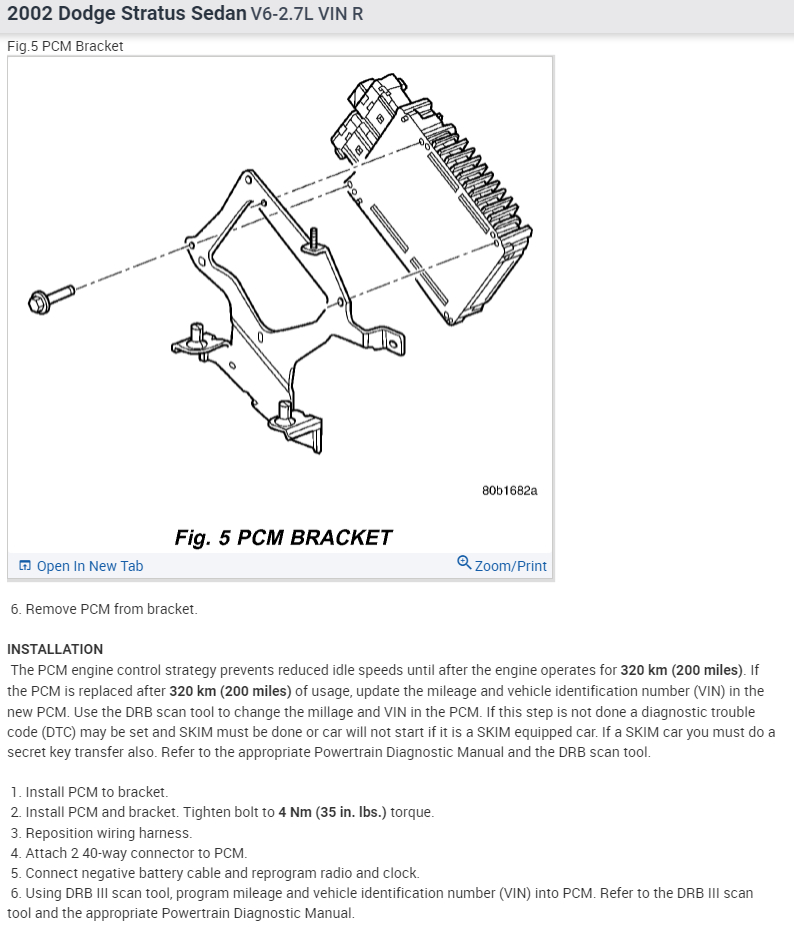 2002 Dodge Stratus Sedan V6-2.7L VIN R

Fig.5 PCM Bracket

80b1682a

Fig. 5 PCM BRACKET

Open In New Tab

Zoom/Print

6. Remove PCM from bracket.

INSTALLATION

The PCM engine control strategy prevents reduced idle speeds until after the engine operates for 320 km (200 miles). If the PCM is replaced after 320 km (200 miles) of usage, update the mileage and vehicle identification number (VIN) in the new PCM. Use the DRB scan tool to change the millage and VIN in the PCM. If this step is not done a diagnostic trouble code (DTC) may be set and SKIM must be done or car will not start if it is a SKIM equipped car. If a SKIM car you must do a secret key transfer also. Refer to the appropriate Powertrain Diagnostic Manual and the DRB scan tool.

1. Install PCM to bracket.
2. Install PCM and bracket. Tighten bolt to 4 Nm (35 in. lbs.) torque.
3. Reposition wiring harness.
4. Attach 2 40-way connector to PCM.
5. Connect negative battery cable and reprogram radio and clock.
6. Using DRB III scan tool, program mileage and vehicle identification number (VIN) into PCM. Refer to the DRB III scan tool and the appropriate Powertrain Diagnostic Manual.