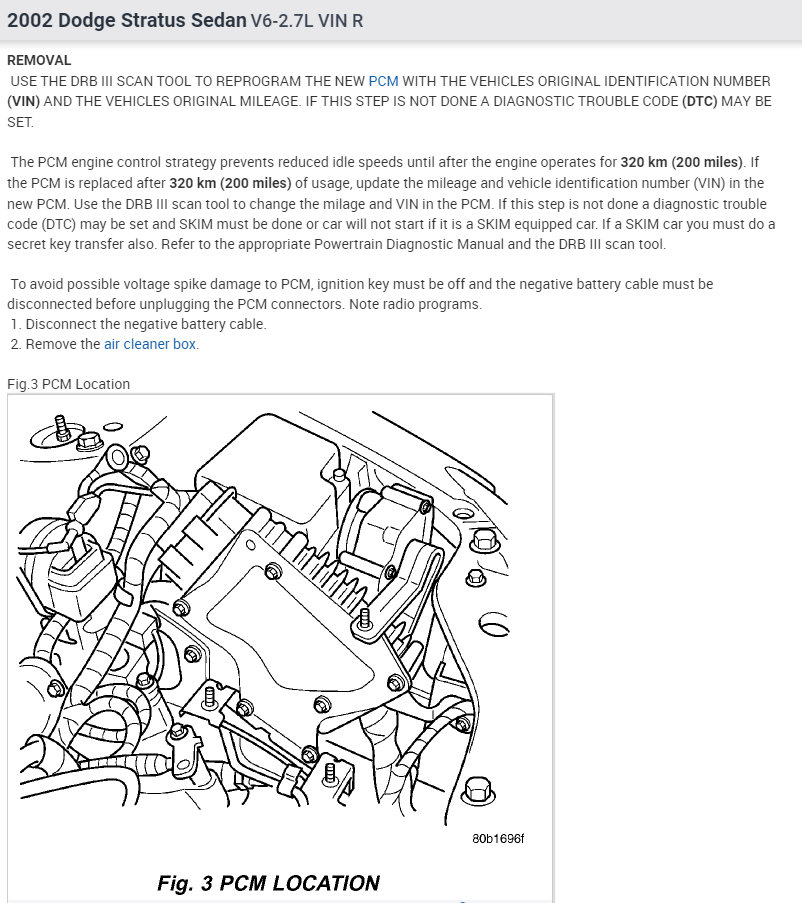 2002 Dodge Stratus Sedan V6-2.7L VIN R

REMOVAL
USE THE DRB III SCAN TOOL TO REPROGRAM THE NEW PCM WITH THE VEHICLES ORIGINAL IDENTIFICATION NUMBER (VIN) AND THE VEHICLES ORIGINAL MILEAGE. IF THIS STEP IS NOT DONE A DIAGNOSTIC TROUBLE CODE (DTC) MAY BE SET.

The PCM engine control strategy prevents reduced idle speeds until after the engine operates for 320 km (200 miles). If the PCM is replaced after 320 km (200 miles) of usage, update the mileage and vehicle identification number (VIN) in the new PCM. Use the DRB III scan tool to change the milage and VIN in the PCM. If this step is not done a diagnostic trouble code (DTC) may be set and SKIM must be done or car will not start if it is a SKIM equipped car. If a SKIM car you must do a secret key transfer also. Refer to the appropriate Powertrain Diagnostic Manual and the DRB III scan tool.

To avoid possible voltage spike damage to PCM, ignition key must be off and the negative battery cable must be disconnected before unplugging the PCM connectors. Note radio programs.
1. Disconnect the negative battery cable.
2. Remove the air cleaner box.

Fig.3 PCM Location

80b1696f

Fig. 3 PCM LOCATION