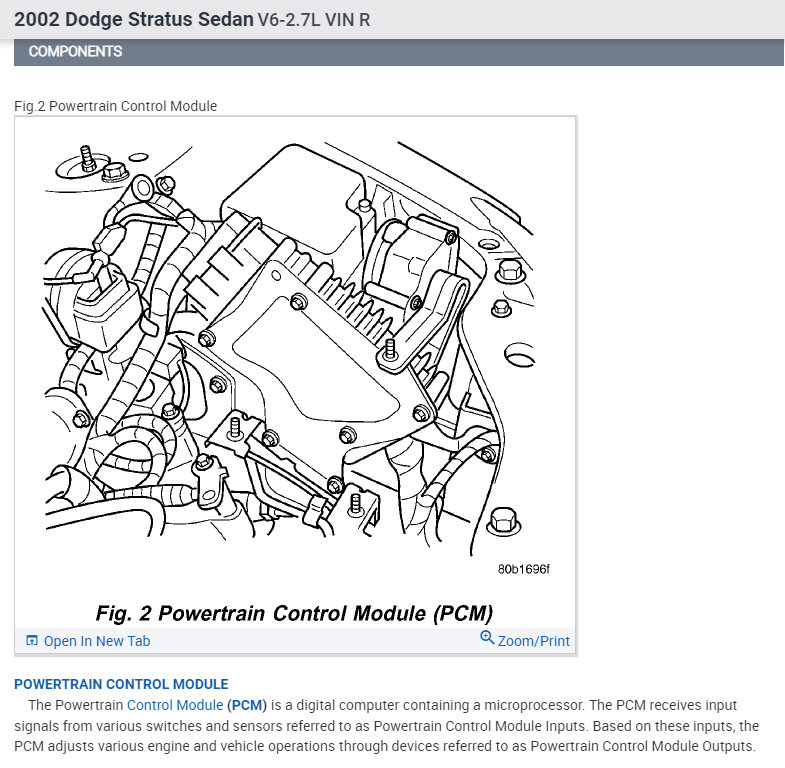 2002 Dodge Stratus Sedan V6-2.7L VIN R

COMPONENTS

Fig.2 Powertrain Control Module

80b1696f

Fig. 2 Powertrain Control Module (PCM)

Open In New Tab

Zoom/Print

POWERTRAIN CONTROL MODULE

The Powertrain Control Module (PCM) is a digital computer containing a microprocessor. The PCM receives input signals from various switches and sensors referred to as Powertrain Control Module Inputs. Based on these inputs, the PCM adjusts various engine and vehicle operations through devices referred to as Powertrain Control Module Outputs.