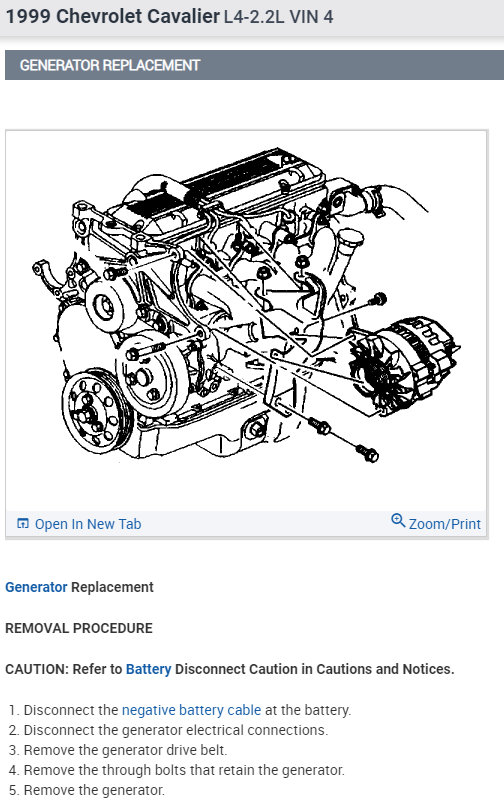 1999 Chevrolet Cavalier L4-2.2L VIN 4

GENERATOR REPLACEMENT

Open In New Tab

Zoom/Print

Generator Replacement

REMOVAL PROCEDURE

CAUTION: Refer to Battery Disconnect Caution in Cautions and Notices.

1. Disconnect the negative battery cable at the battery.
2. Disconnect the generator electrical connections.
3. Remove the generator drive belt.
4. Remove the through bolts that retain the generator.
5. Remove the generator.