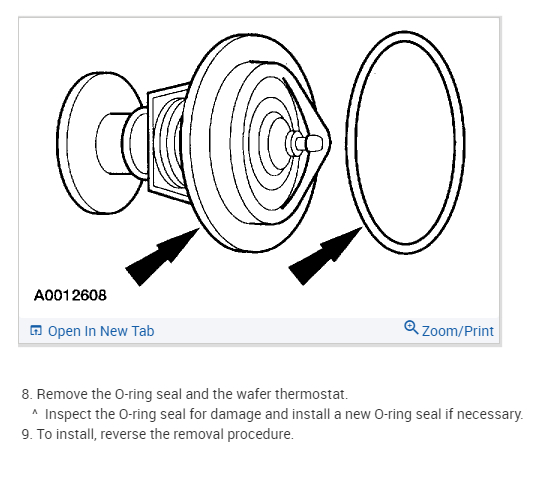 A0012608

Open In New Tab

Zoom/Print

8. Remove the O-ring seal and the wafer thermostat.
^ Inspect the O-ring seal for damage and install a new O-ring seal if necessary.
9. To install, reverse the removal procedure.