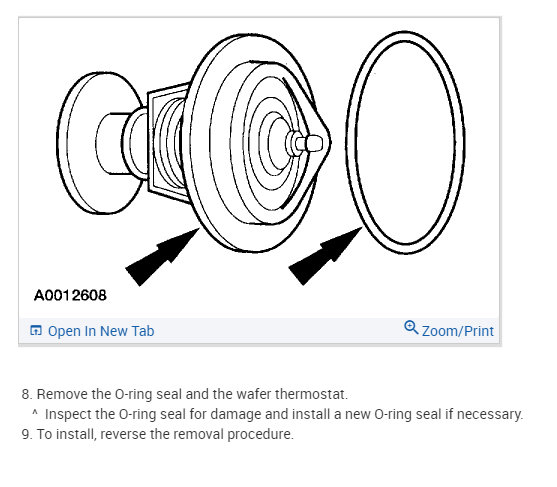 A0012608

Open In New Tab

Zoom/Print

8. Remove the O-ring seal and the wafer thermostat.

^ Inspect the O-ring seal for damage and install a new O-ring seal if necessary.

9. To install, reverse the removal procedure.