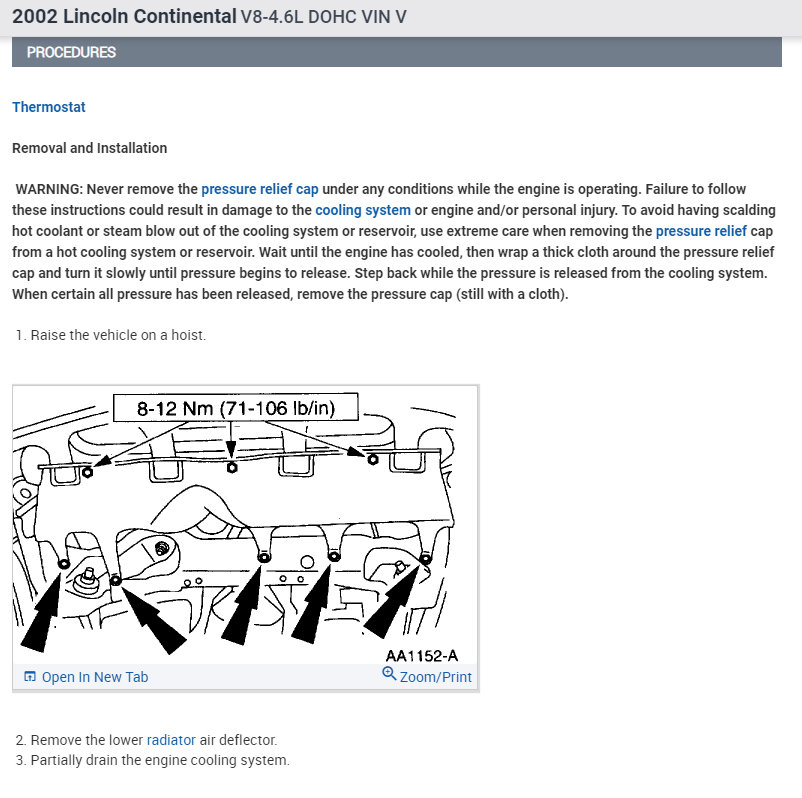 2002 Lincoln Continental V8-4.6L DOHC VIN V

PROCEDURES

Thermostat

Removal and Installation

WARNING: Never remove the pressure relief cap under any conditions while the engine is operating. Failure to follow these instructions could result in damage to the cooling system or engine and/or personal injury. To avoid having scalding hot coolant or steam blow out of the cooling system or reservoir, use extreme care when removing the pressure relief cap from a hot cooling system or reservoir. Wait until the engine has cooled, then wrap a thick cloth around the pressure relief cap and turn it slowly until pressure begins to release. Step back while the pressure is released from the cooling system. When certain all pressure has been released, remove the pressure cap (still with a cloth).

1. Raise the vehicle on a hoist.

8-12 Nm (71-106 lb/in)

AA1152-A

Open In New Tab

Zoom/Print

2. Remove the lower radiator air deflector.
3. Partially drain the engine cooling system.