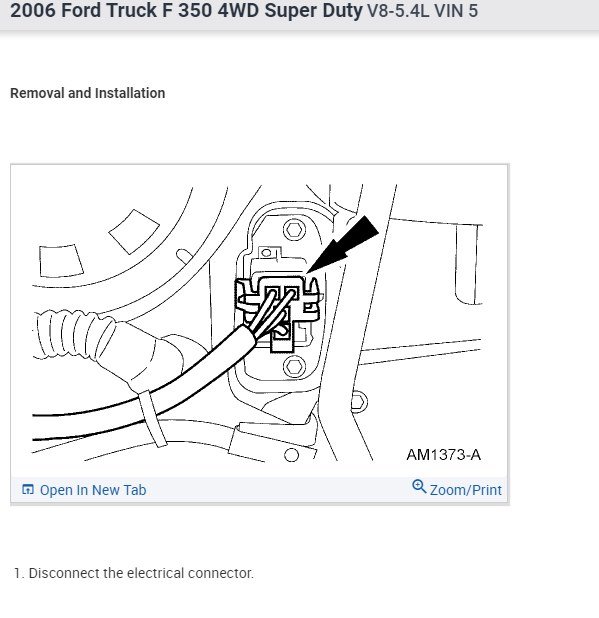 2006 Ford Truck F 350 4WD Super Duty V8-5.4L VIN 5

Removal and Installation

AM1373-A

Open In New Tab

Zoom/Print

1. Disconnect the electrical connector.