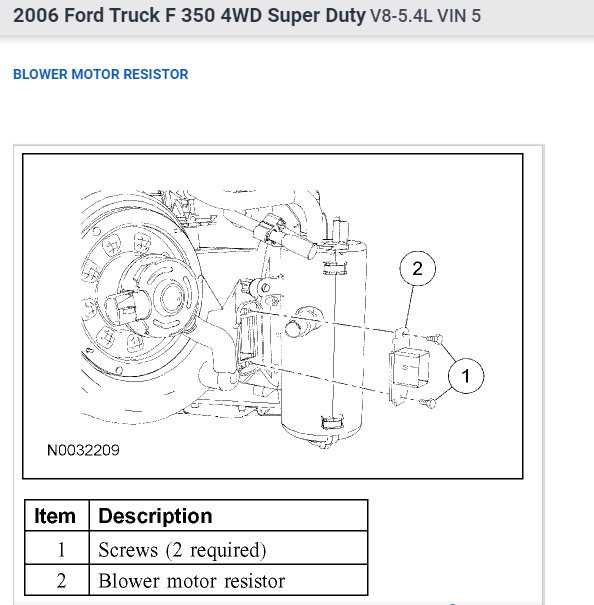 2006 Ford Truck F 350 4WD Super Duty V8-5.4L VIN 5

BLOWER MOTOR RESISTOR

2

1

N0032209

| Item | Description |
|---|---|
| 1 | Screws (2 required) |
| 2 | Blower motor resistor |