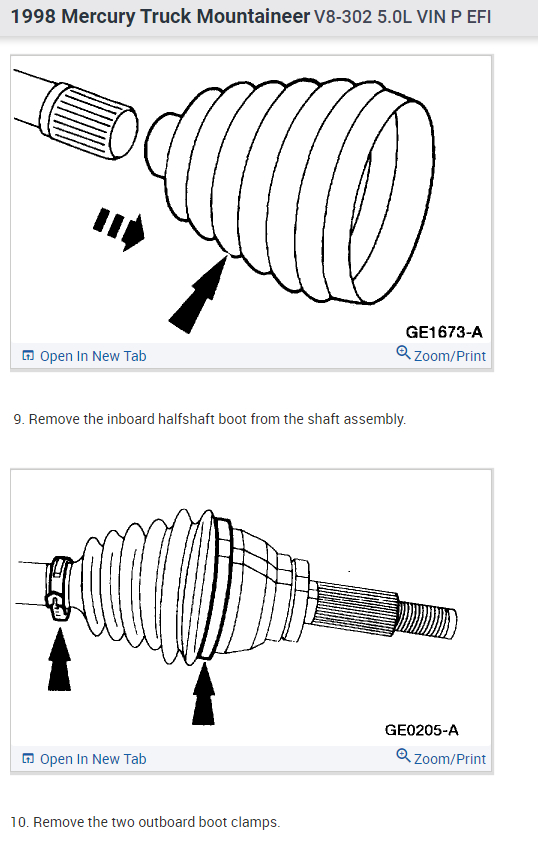 1998 Mercury Truck Mountaineer V8-302 5.0L VIN P EFI

GE1673-A

Open In New Tab

Zoom/Print

9. Remove the inboard halfshaft boot from the shaft assembly.

GE0205-A

Open In New Tab

Zoom/Print

10. Remove the two outboard boot clamps.