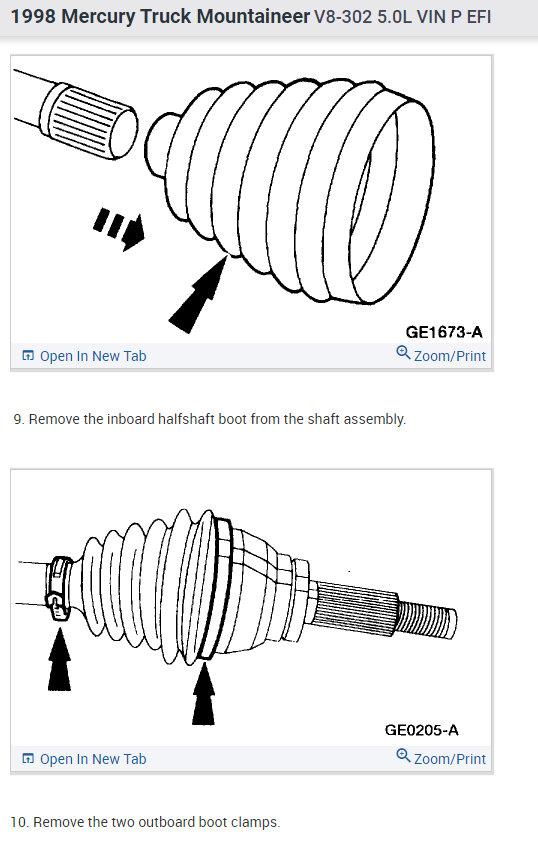 1998 Mercury Truck Mountaineer V8-302 5.0L VIN P EFI

GE1673-A

Open In New Tab

Zoom/Print

9. Remove the inboard halfshaft boot from the shaft assembly.

GE0205-A

Open In New Tab

Zoom/Print

10. Remove the two outboard boot clamps.