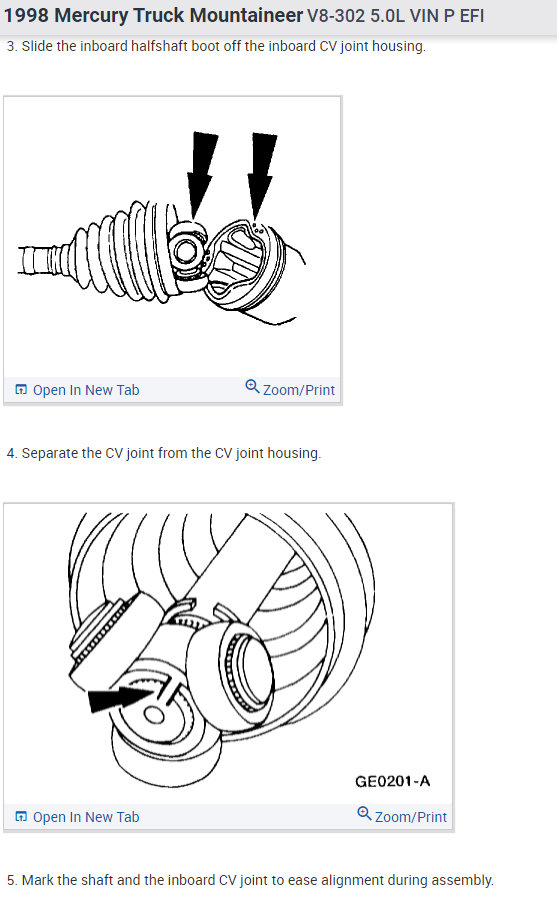 1998 Mercury Truck Mountaineer V8-302 5.0L VIN P EFI

3. Slide the inboard halfshaft boot off the inboard CV joint housing.

Open In New Tab
Zoom/Print

4. Separate the CV joint from the CV joint housing.

GE0201-A

Open In New Tab
Zoom/Print

5. Mark the shaft and the inboard CV joint to ease alignment during assembly.