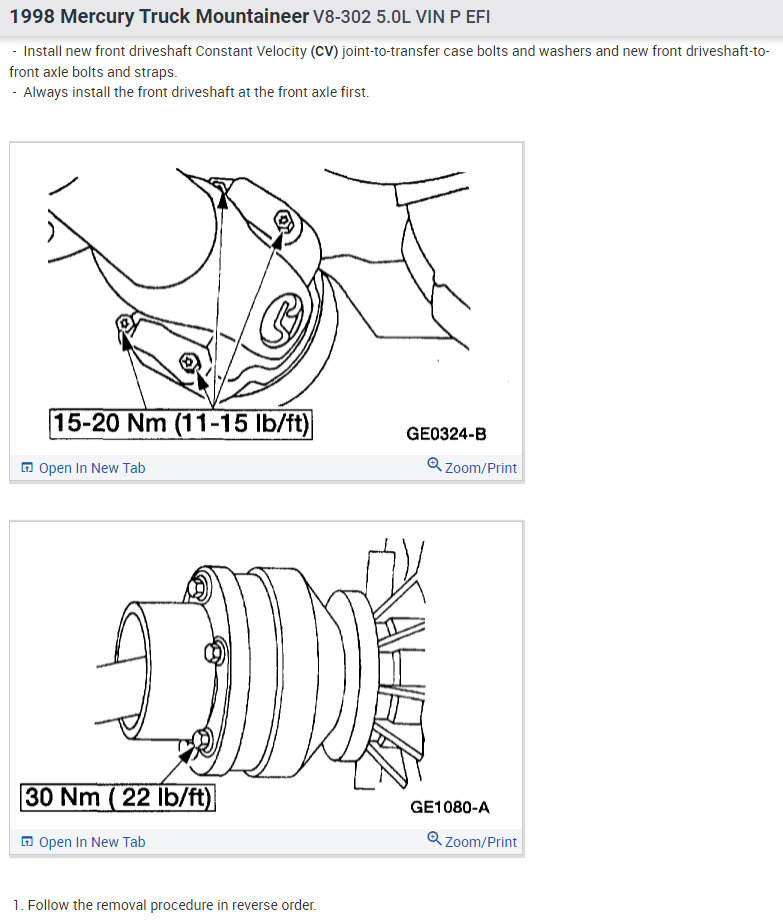 1998 Mercury Truck Mountaineer V8-302 5.0L VIN P EFI

- Install new front driveshaft Constant Velocity (CV) joint-to-transfer case bolts and washers and new front driveshaft-to-front axle bolts and straps.
- Always install the front driveshaft at the front axle first.

15-20 Nm (11-15 lb/ft)

GE0324-B

Open In New Tab

Zoom/Print

30 Nm ( 22 lb/ft)

GE1080-A

Open In New Tab

Zoom/Print

1. Follow the removal procedure in reverse order.