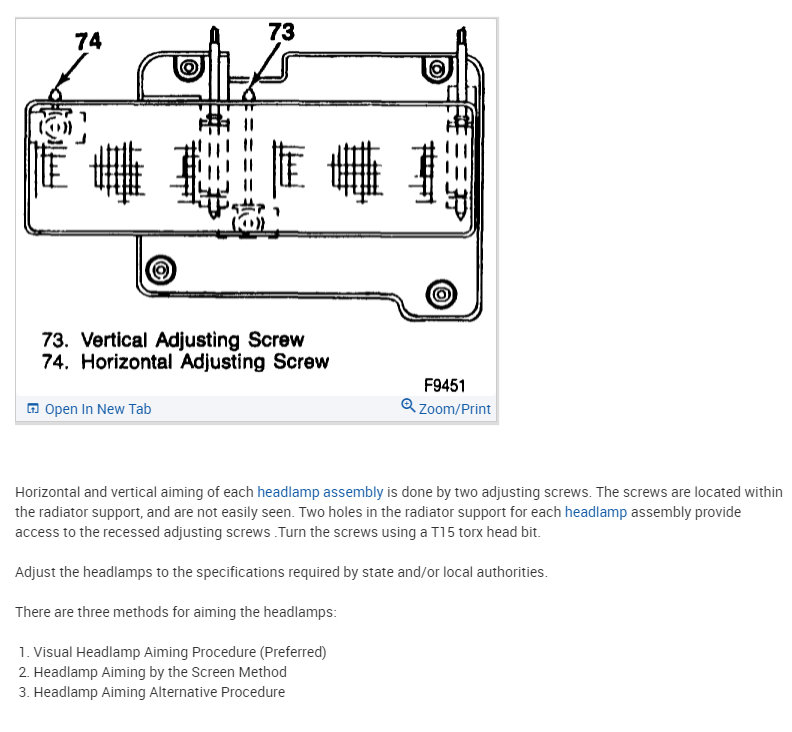 74

73

73. Vertical Adjusting Screw
74. Horizontal Adjusting Screw

F9451

Open In New Tab

Zoom/Print

Horizontal and vertical aiming of each headlamp assembly is done by two adjusting screws. The screws are located within the radiator support, and are not easily seen. Two holes in the radiator support for each headlamp assembly provide access to the recessed adjusting screws .Turn the screws using a T15 torx head bit.

Adjust the headlamps to the specifications required by state and/or local authorities.

There are three methods for aiming the headlamps:

1. Visual Headlamp Aiming Procedure (Preferred)
2. Headlamp Aiming by the Screen Method
3. Headlamp Aiming Alternative Procedure