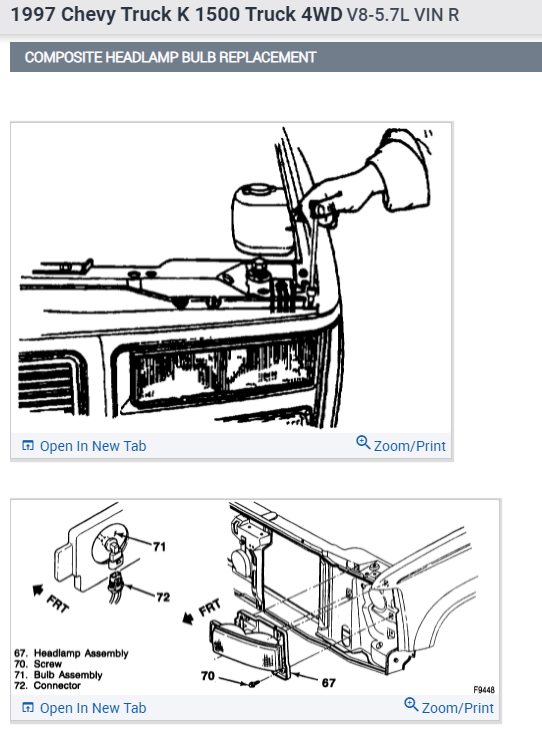 1997 Chevy Truck K 1500 Truck 4WD V8-5.7L VIN R

COMPOSITE HEADLAMP BULB REPLACEMENT

Open In New Tab
Zoom/Print

71
72
FRT
FRT
67. Headlamp Assembly
70. Screw
71. Bulb Assembly
72. Connector
70
67
F9448

Open In New Tab
Zoom/Print