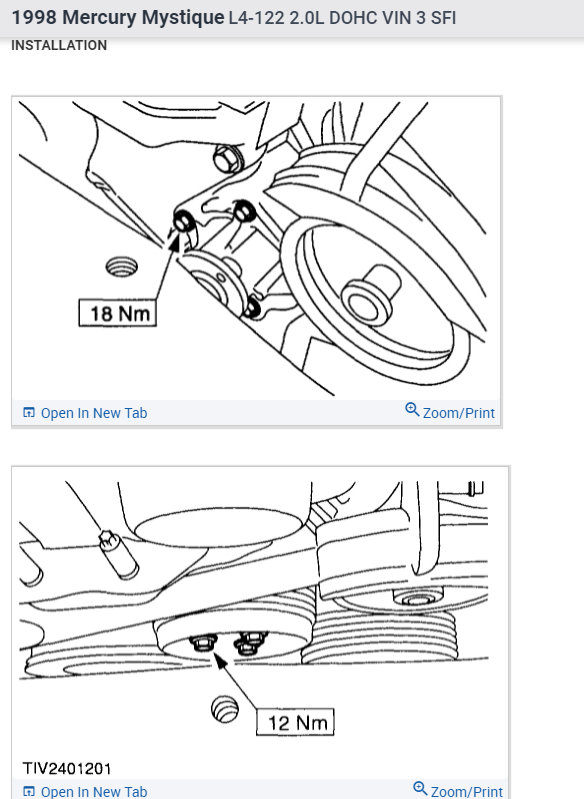 1998 Mercury Mystique L4-122 2.0L DOHC VIN 3 SFI
INSTALLATION

18 Nm

Open In New Tab
Zoom/Print

12 Nm

TIV2401201

Open In New Tab
Zoom/Print