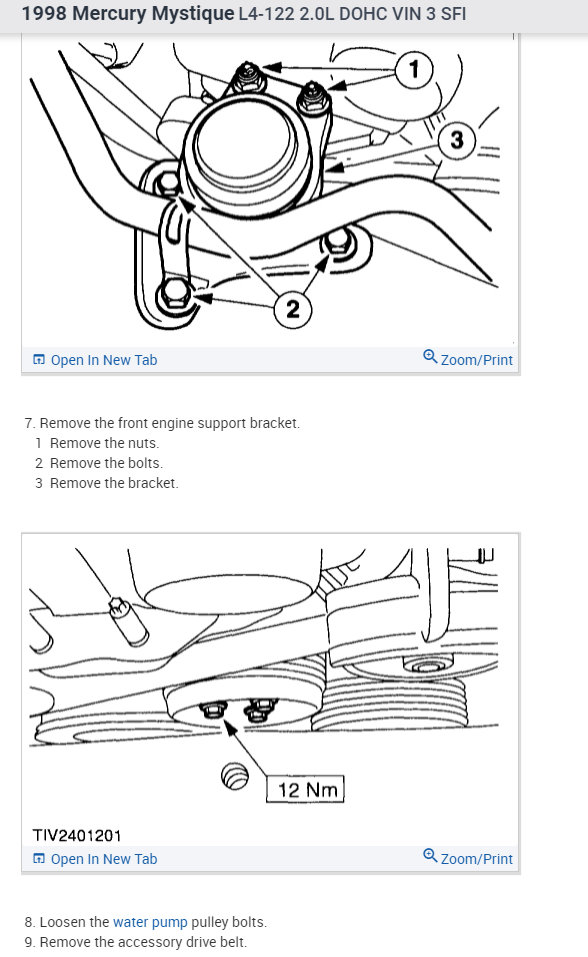 1998 Mercury Mystique L4-122 2.0L DOHC VIN 3 SFI

1

3

2

Open In New Tab

Zoom/Print

7. Remove the front engine support bracket.
1 Remove the nuts.
2 Remove the bolts.
3 Remove the bracket.

12 Nm

TIV2401201

Open In New Tab

Zoom/Print

8. Loosen the water pump pulley bolts.
9. Remove the accessory drive belt.