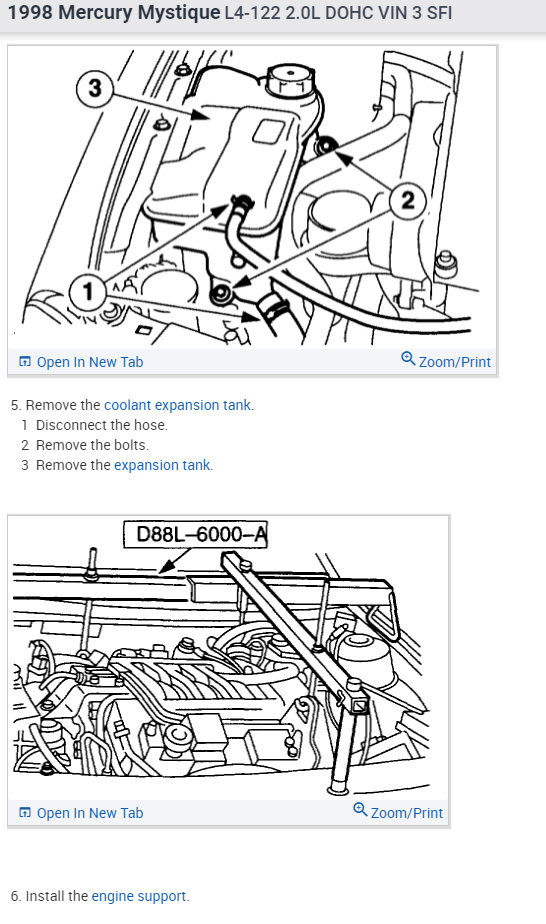 1998 Mercury Mystique L4-122 2.0L DOHC VIN 3 SFI

3
2
1

Open In New Tab
Zoom/Print

5. Remove the coolant expansion tank.
1 Disconnect the hose.
2 Remove the bolts.
3 Remove the expansion tank.

D88L–6000–A

Open In New Tab
Zoom/Print

6. Install the engine support.