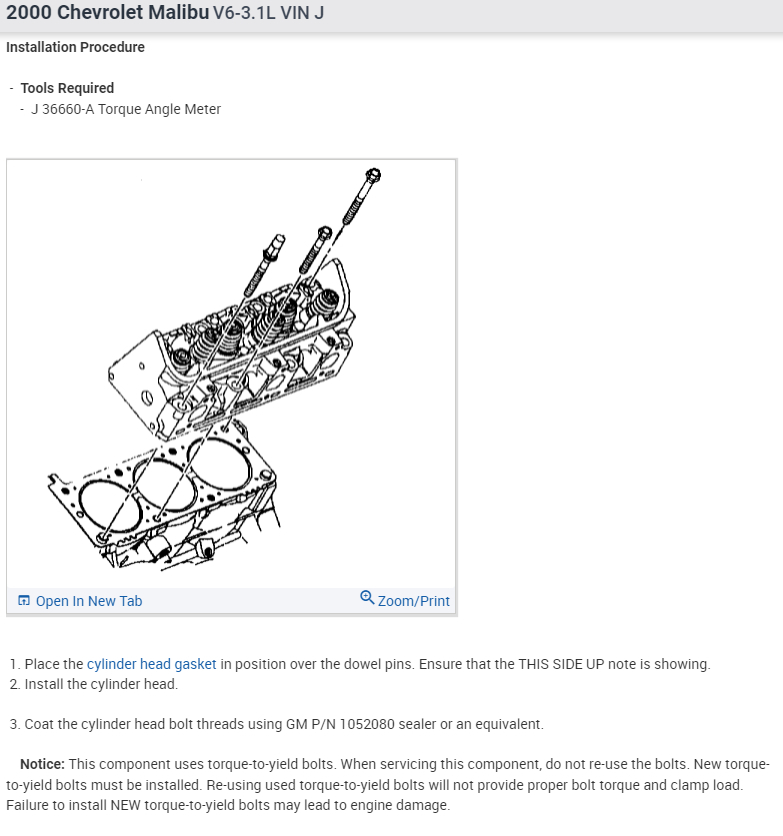 2000 Chevrolet Malibu V6-3.1L VIN J

Installation Procedure

- Tools Required
  - J 36660-A Torque Angle Meter

Open In New Tab Zoom/Print

1. Place the cylinder head gasket in position over the dowel pins. Ensure that the THIS SIDE UP note is showing.
2. Install the cylinder head.

3. Coat the cylinder head bolt threads using GM P/N 1052080 sealer or an equivalent.

Notice: This component uses torque-to-yield bolts. When servicing this component, do not re-use the bolts. New torque-to-yield bolts must be installed. Re-using used torque-to-yield bolts will not provide proper bolt torque and clamp load. Failure to install NEW torque-to-yield bolts may lead to engine damage.