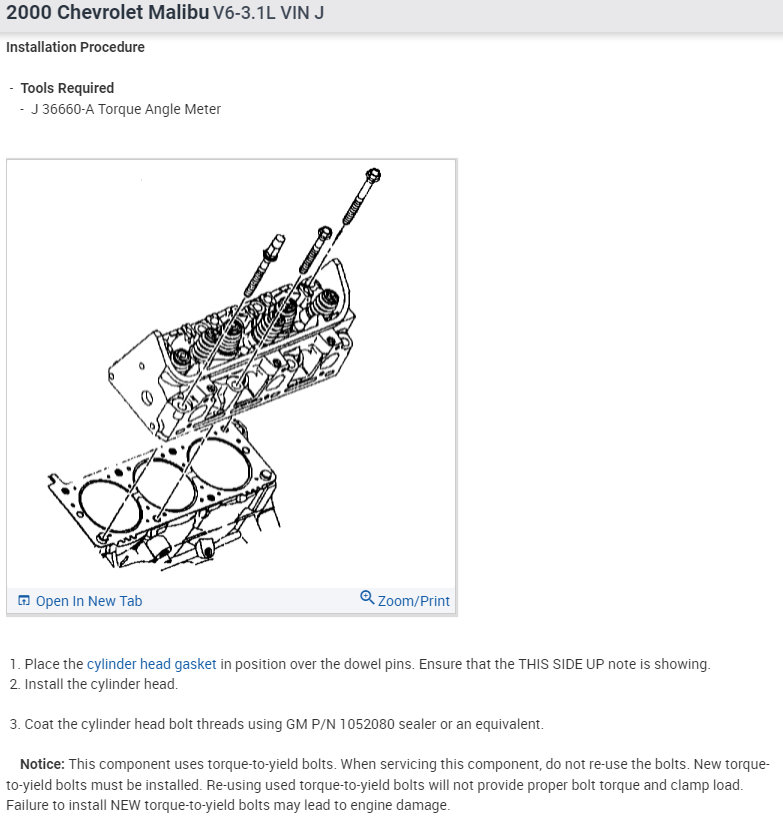 2000 Chevrolet Malibu V6-3.1L VIN J

Installation Procedure

- Tools Required
- J 36660-A Torque Angle Meter

Open In New Tab
Zoom/Print

1. Place the cylinder head gasket in position over the dowel pins. Ensure that the THIS SIDE UP note is showing.
2. Install the cylinder head.

3. Coat the cylinder head bolt threads using GM P/N 1052080 sealer or an equivalent.

Notice: This component uses torque-to-yield bolts. When servicing this component, do not re-use the bolts. New torque-to-yield bolts must be installed. Re-using used torque-to-yield bolts will not provide proper bolt torque and clamp load. Failure to install NEW torque-to-yield bolts may lead to engine damage.