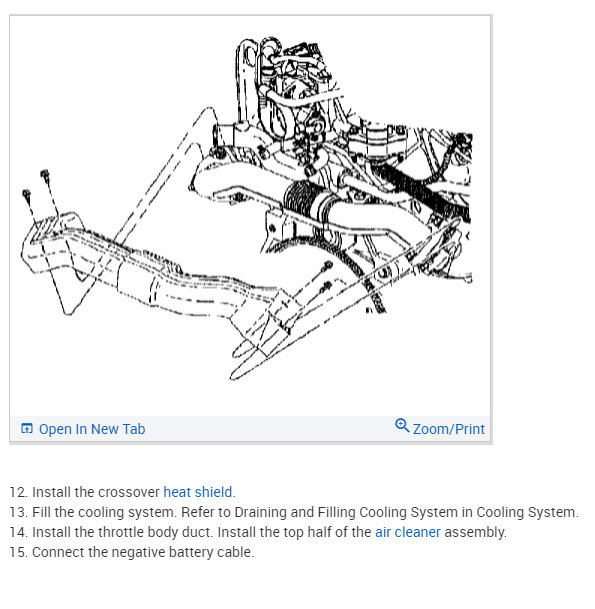 Open In New Tab

Zoom/Print

12. Install the crossover heat shield.
13. Fill the cooling system. Refer to Draining and Filling Cooling System in Cooling System.
14. Install the throttle body duct. Install the top half of the air cleaner assembly.
15. Connect the negative battery cable.