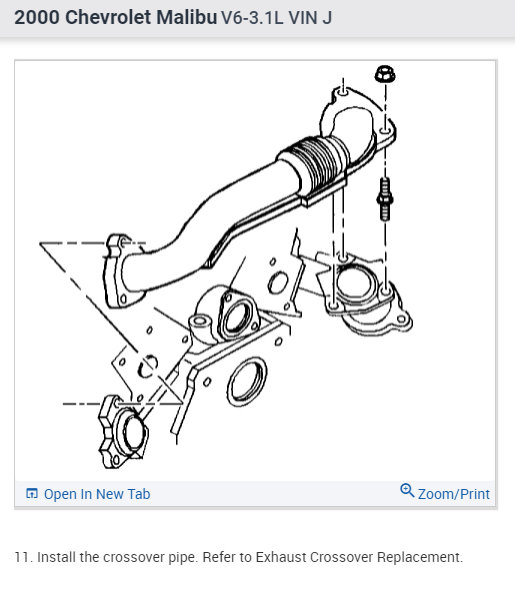 2000 Chevrolet Malibu V6-3.1L VIN J

Open In New Tab

Zoom/Print

11. Install the crossover pipe. Refer to Exhaust Crossover Replacement.