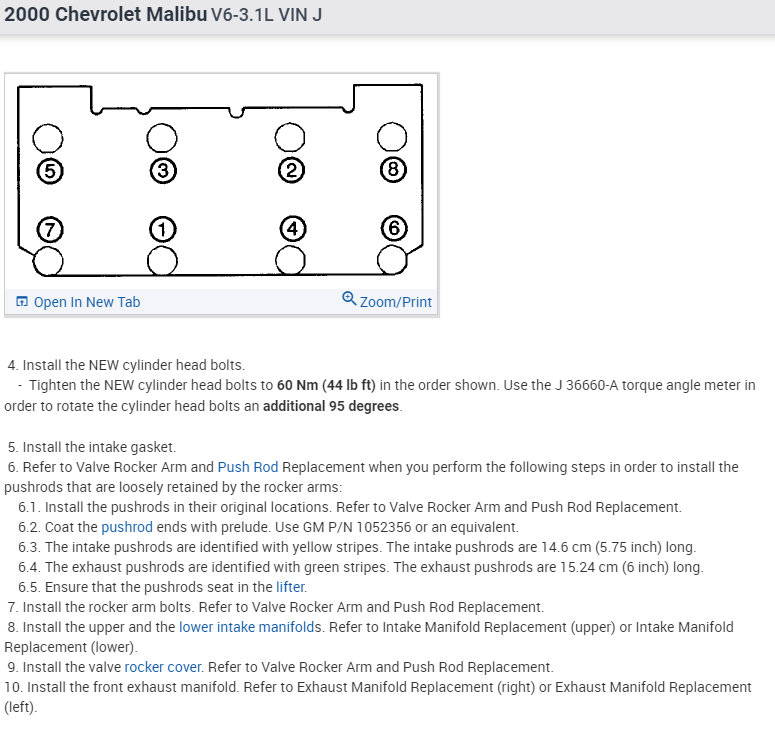 2000 Chevrolet Malibu V6-3.1L VIN J

5
3
2
8
7
1
4
6

Open In New Tab
Zoom/Print

4. Install the NEW cylinder head bolts.
- Tighten the NEW cylinder head bolts to 60 Nm (44 lb ft) in the order shown. Use the J 36660-A torque angle meter in order to rotate the cylinder head bolts an additional 95 degrees.

5. Install the intake gasket.
6. Refer to Valve Rocker Arm and Push Rod Replacement when you perform the following steps in order to install the pushrods that are loosely retained by the rocker arms:
6.1. Install the pushrods in their original locations. Refer to Valve Rocker Arm and Push Rod Replacement.
6.2. Coat the pushrod ends with prelude. Use GM P/N 1052356 or an equivalent.
6.3. The intake pushrods are identified with yellow stripes. The intake pushrods are 14.6 cm (5.75 inch) long.
6.4. The exhaust pushrods are identified with green stripes. The exhaust pushrods are 15.24 cm (6 inch) long.
6.5. Ensure that the pushrods seat in the lifter.
7. Install the rocker arm bolts. Refer to Valve Rocker Arm and Push Rod Replacement.
8. Install the upper and the lower intake manifolds. Refer to Intake Manifold Replacement (upper) or Intake Manifold Replacement (lower).
9. Install the valve rocker cover. Refer to Valve Rocker Arm and Push Rod Replacement.
10. Install the front exhaust manifold. Refer to Exhaust Manifold Replacement (right) or Exhaust Manifold Replacement (left).