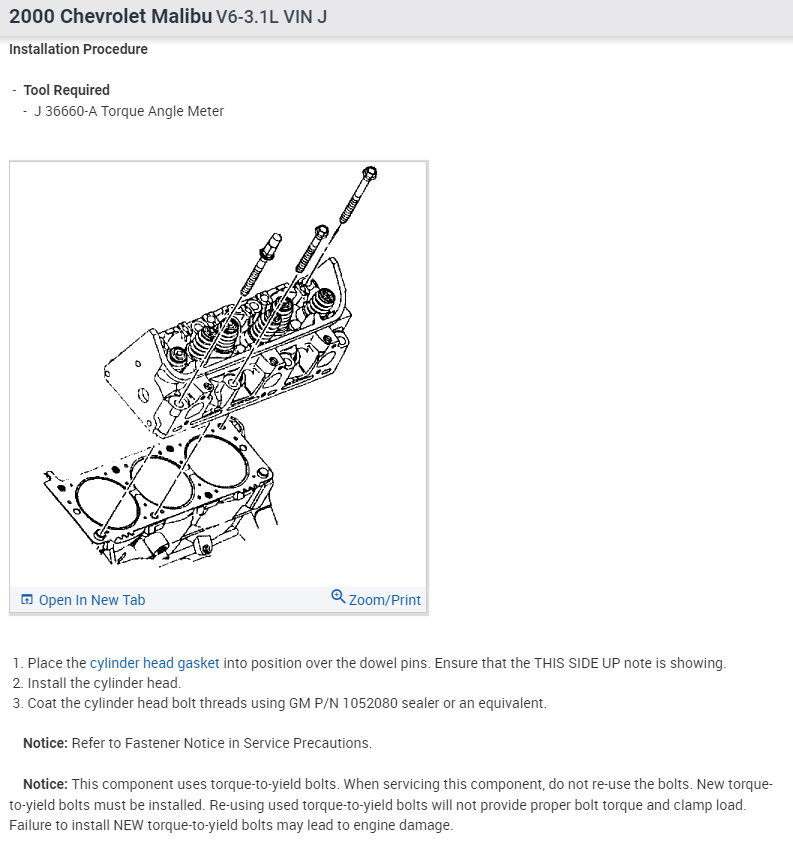 2000 Chevrolet Malibu V6-3.1L VIN J

Installation Procedure

- Tool Required
  - J 36660-A Torque Angle Meter

Open In New Tab    Zoom/Print

1. Place the cylinder head gasket into position over the dowel pins. Ensure that the THIS SIDE UP note is showing.
2. Install the cylinder head.
3. Coat the cylinder head bolt threads using GM P/N 1052080 sealer or an equivalent.

Notice: Refer to Fastener Notice in Service Precautions.

Notice: This component uses torque-to-yield bolts. When servicing this component, do not re-use the bolts. New torque-to-yield bolts must be installed. Re-using used torque-to-yield bolts will not provide proper bolt torque and clamp load. Failure to install NEW torque-to-yield bolts may lead to engine damage.